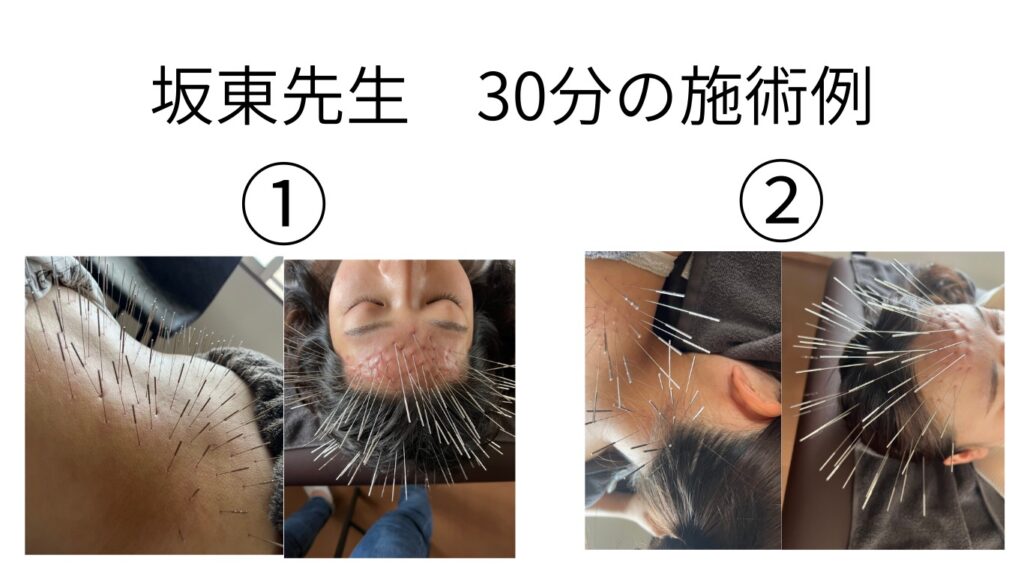 坂東先生　30分の施術例

①

②